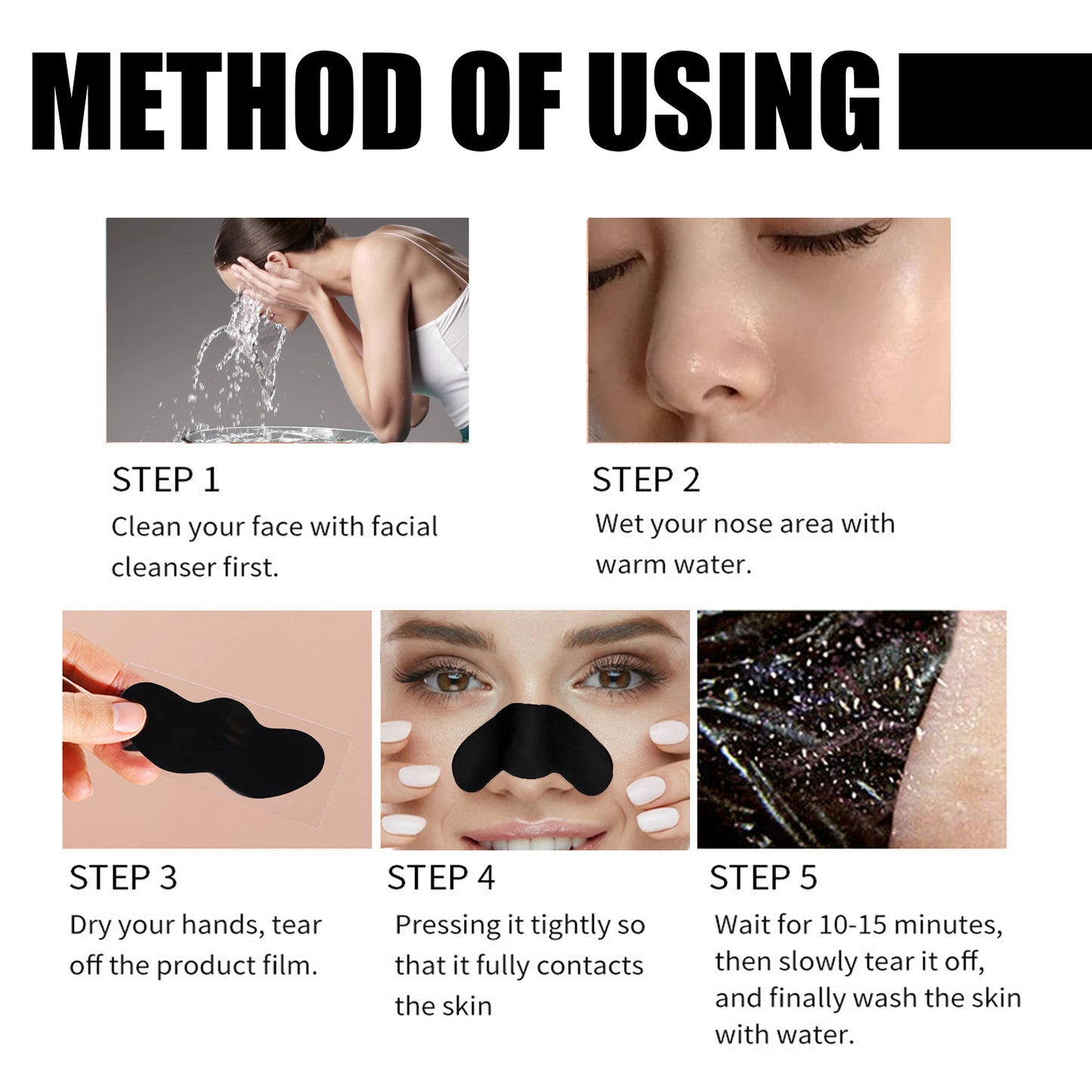 METHOD OF USING

STEP 1
Clean your face with facial cleanser first.

STEP 2
Wet your nose area with warm water.

STEP 3
Dry your hands, tear off the product film.

STEP 4
Pressing it tightly so that it fully contacts the skin

STEP 5
Wait for 10-15 minutes, then slowly tear it off, and finally wash the skin with water.