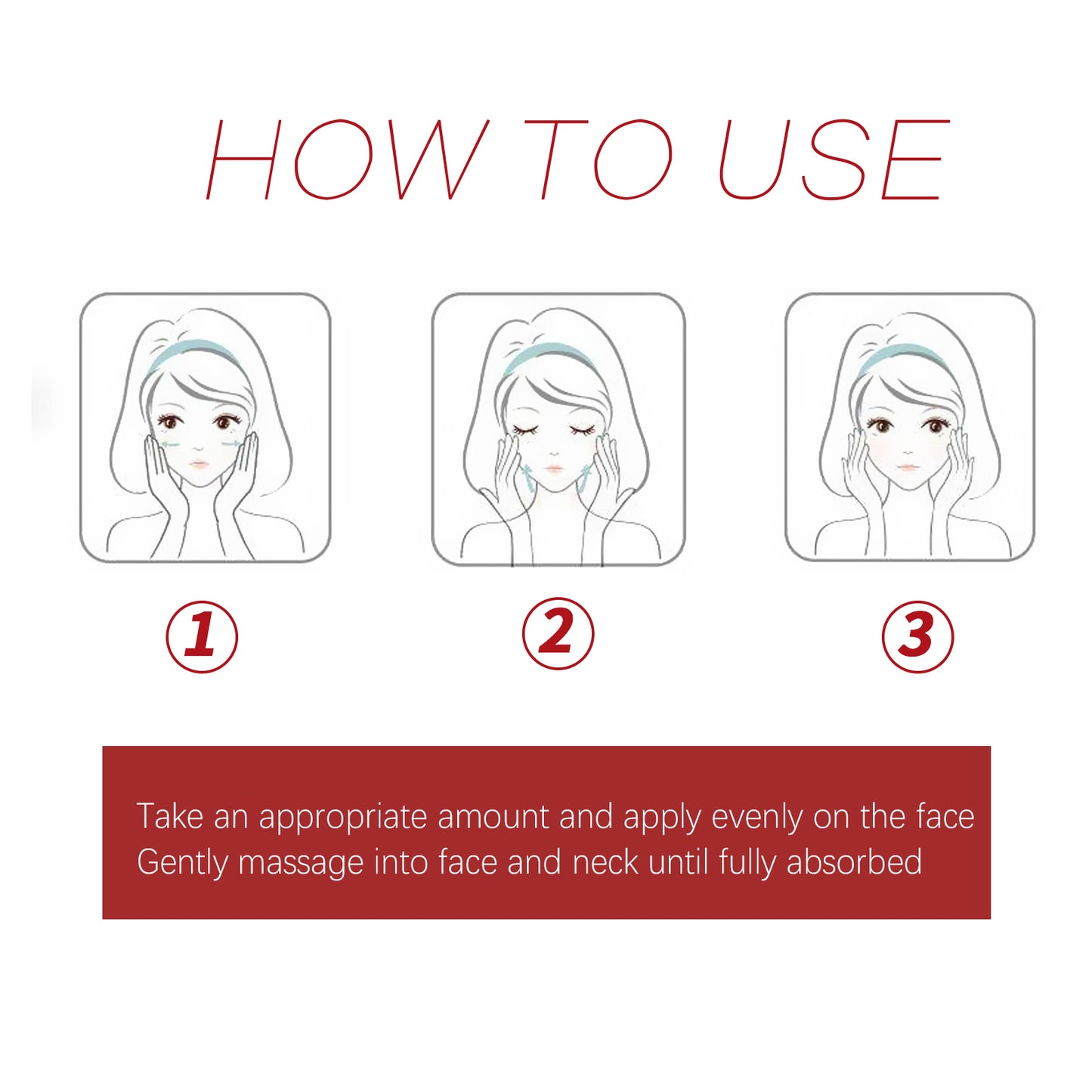 HOW TO USE

①

②

③

Take an appropriate amount and apply evenly on the face
Gently massage into face and neck until fully absorbed