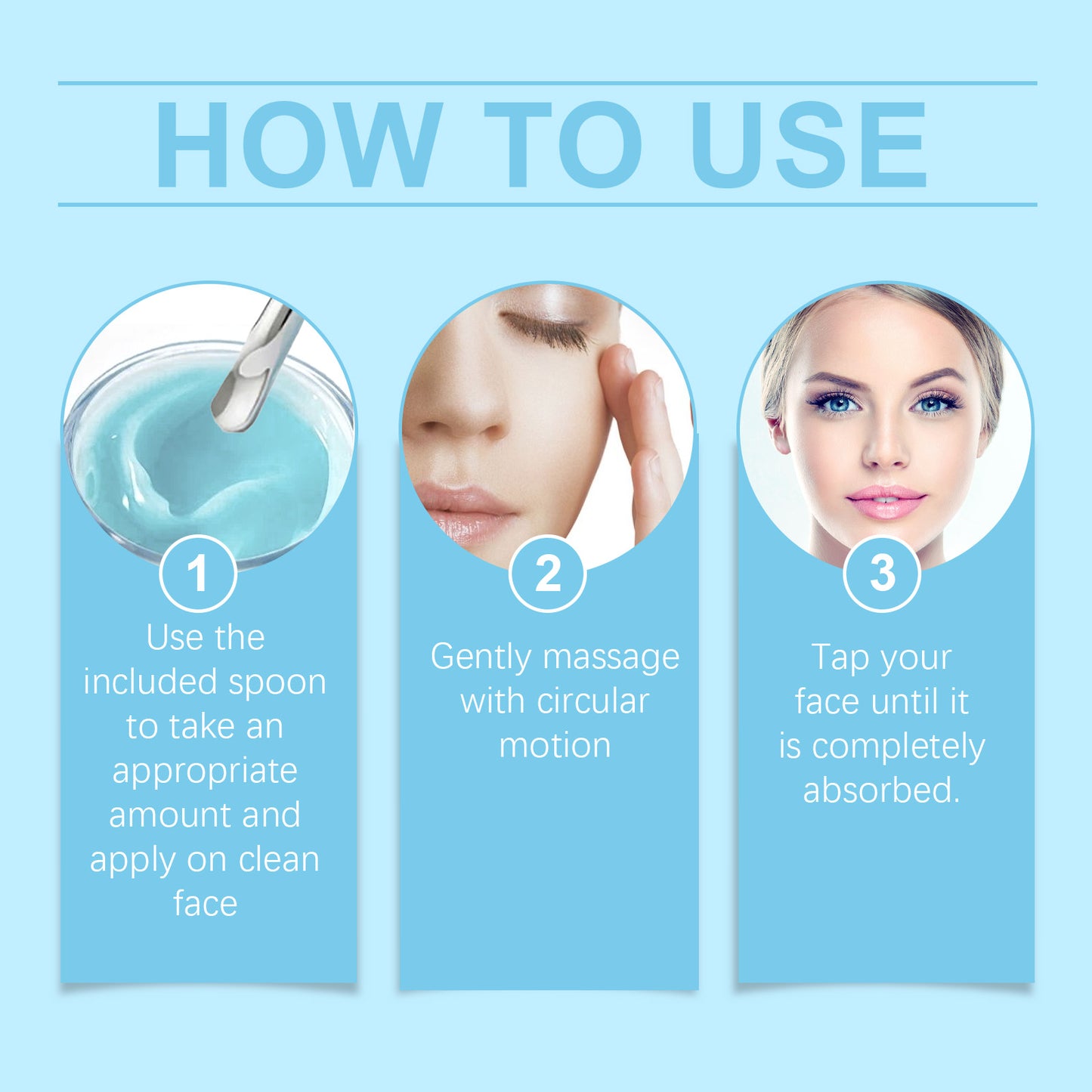 HOW TO USE

1
Use the included spoon to take an appropriate amount and apply on clean face

2
Gently massage with circular motion

3
Tap your face until it is completely absorbed.